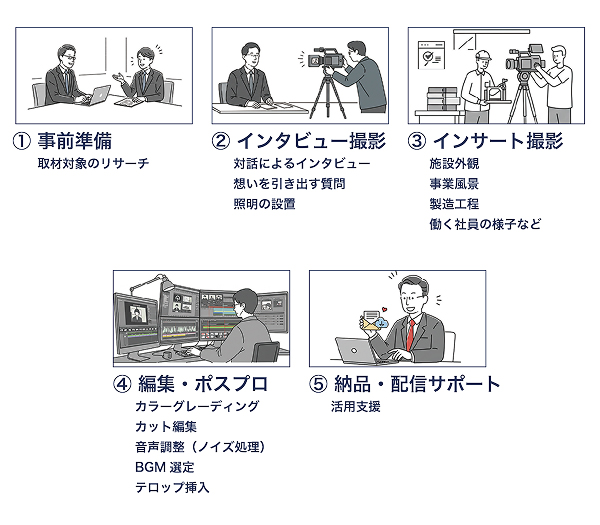 ① 事前準備
取材対象のリサーチ

② インタビュー撮影
対話によるインタビュー
想いを引き出す質問
照明の設置

③ インサート撮影
施設外観
事業風景
製造工程
働く社員の様子など

④ 編集・ポスプロ
カラーグレーディング
カット編集
音声調整（ノイズ処理）
BGM 選定
テロップ挿入

⑤ 納品・配信サポート
活用支援